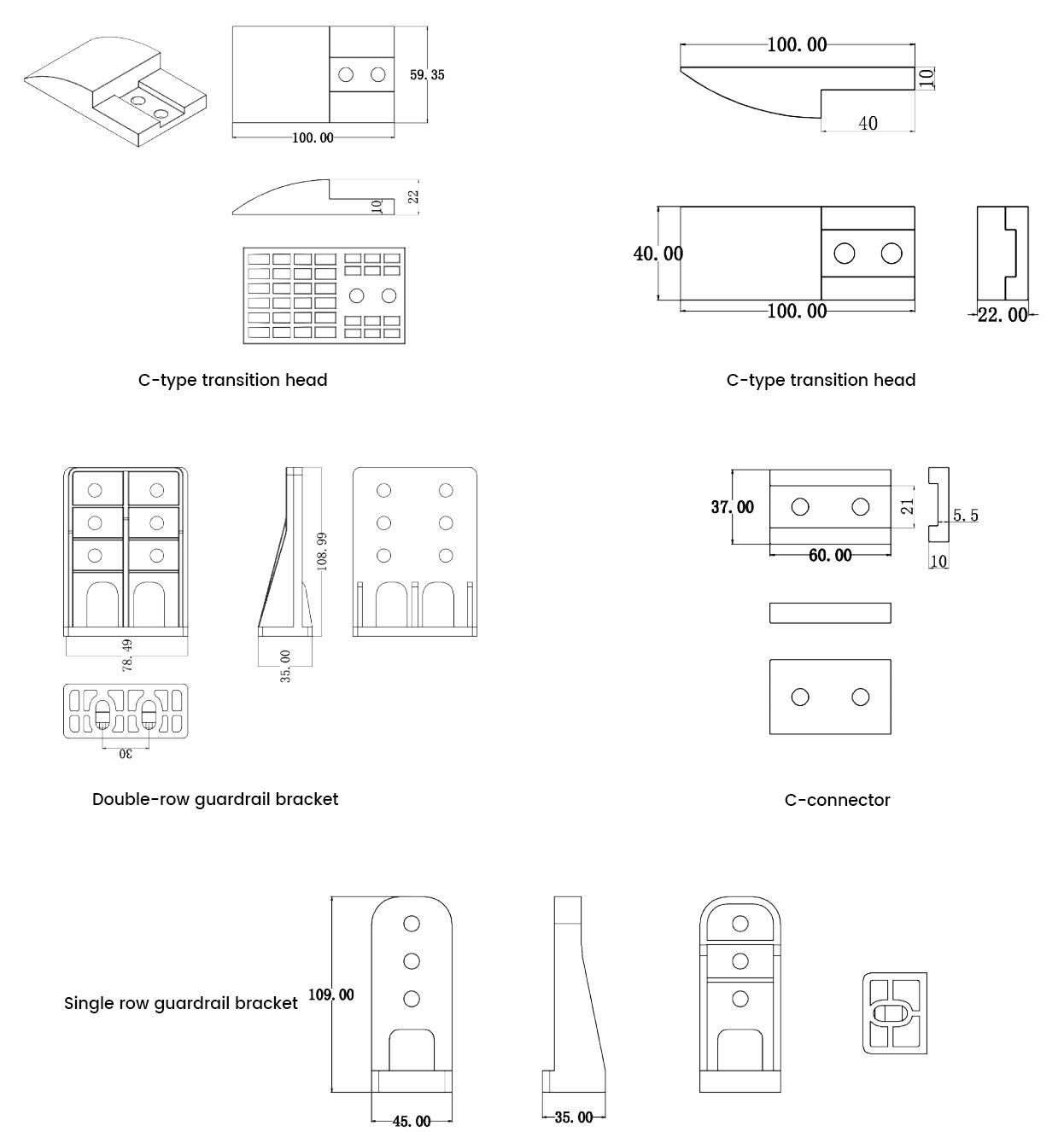 59.35

100.00

22

10

C-type transition head

100.00

10

40

40.00

100.00

22.00

C-type transition head

108.99

78.49

35.00

30

Double-row guardrail bracket

37.00

21

5.5

60.00

10

C-connector

Single row guardrail bracket

109.00

45.00

35.00